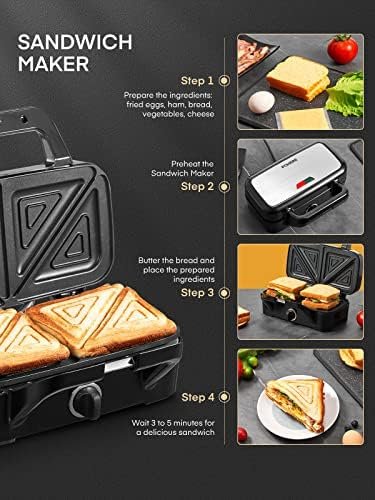 SANDWICH MAKER

Step 1

Prepare the ingredients: fried eggs, ham, bread, vegetables, cheese

Preheat the Sandwich Maker

Step 2

Butter the bread and place the prepared ingredients

Step 3

Step 4

Wait 3 to 5 minutes for a delicious sandwich