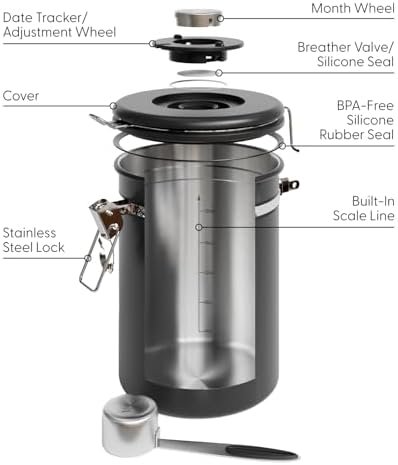 Date Tracker/
Adjustment Wheel

Month Wheel

Breather Valve/
Silicone Seal

Cover

BPA-Free
Silicone
Rubber Seal

Built-In
Scale Line

Stainless
Steel Lock