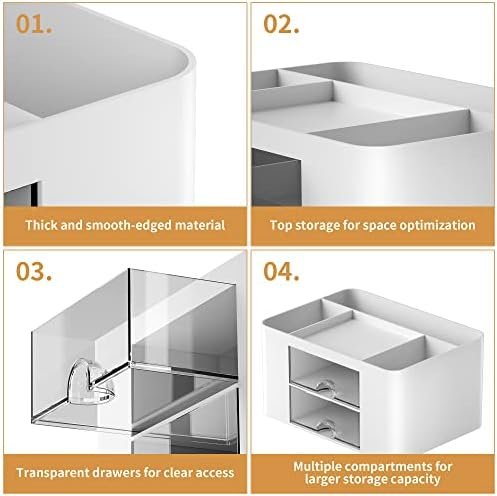 01.

Thick and smooth-edged material

02.

Top storage for space optimization

03.

Transparent drawers for clear access

04.

Multiple compartments for larger storage capacity